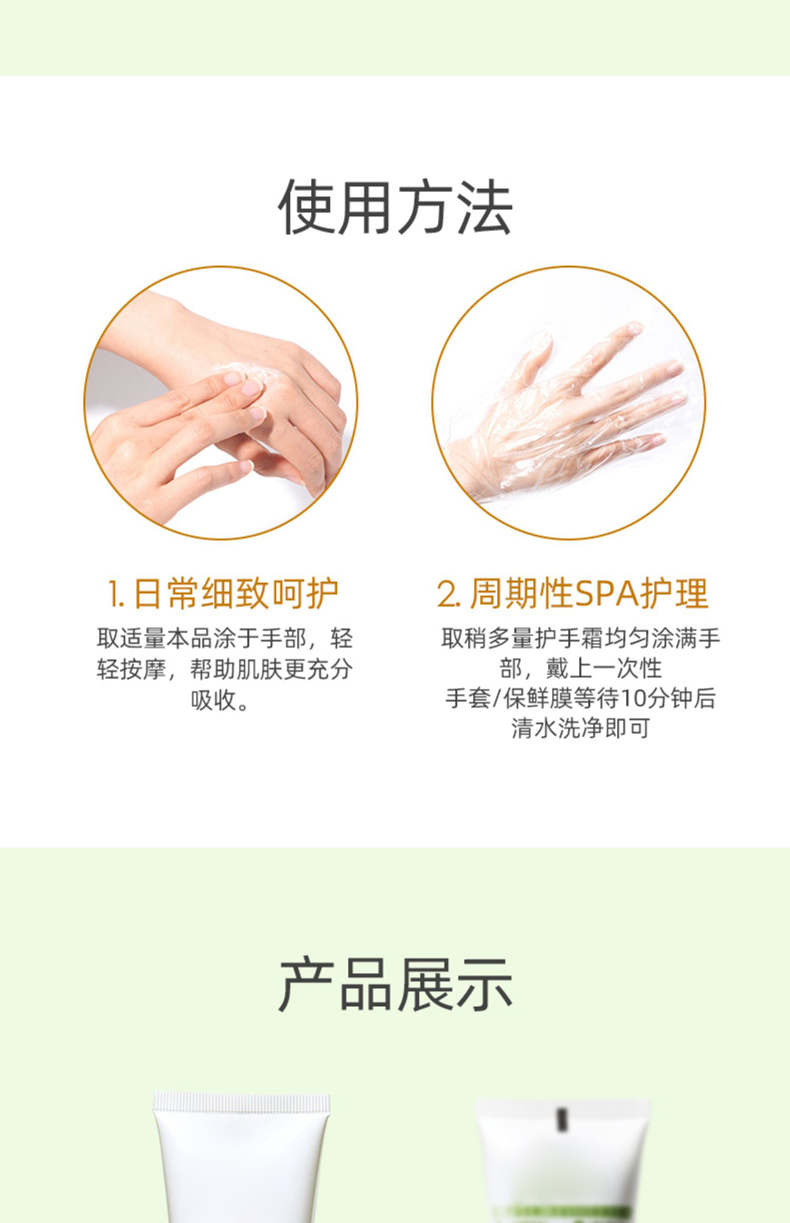 使用方法

1. 日常细致呵护
取适量本品涂于手部，轻轻按摩，帮助肌肤更充分吸收。

2. 周期性SPA护理
取稍多量护手霜均匀涂满手部，戴上一次性手套/保鲜膜等待10分钟后清水洗净即可

产品展示